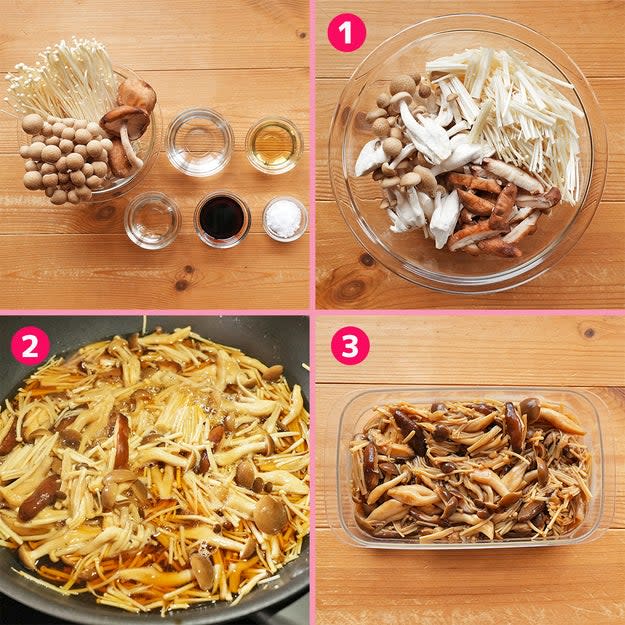 1

2

3