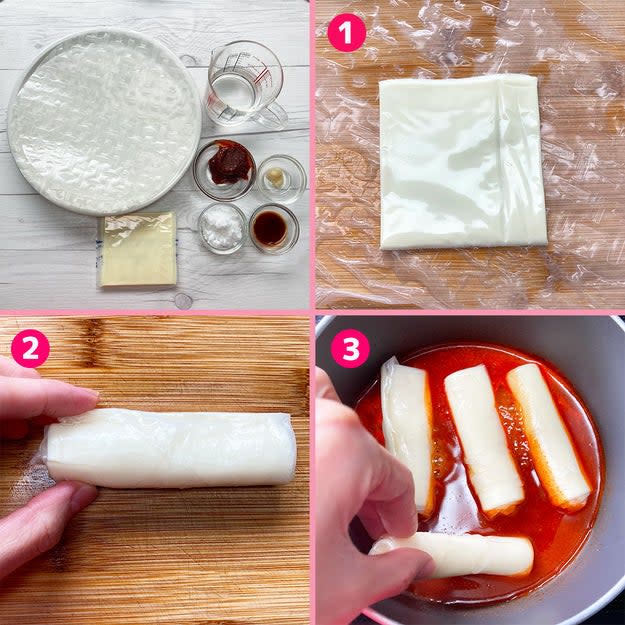 1

2

3