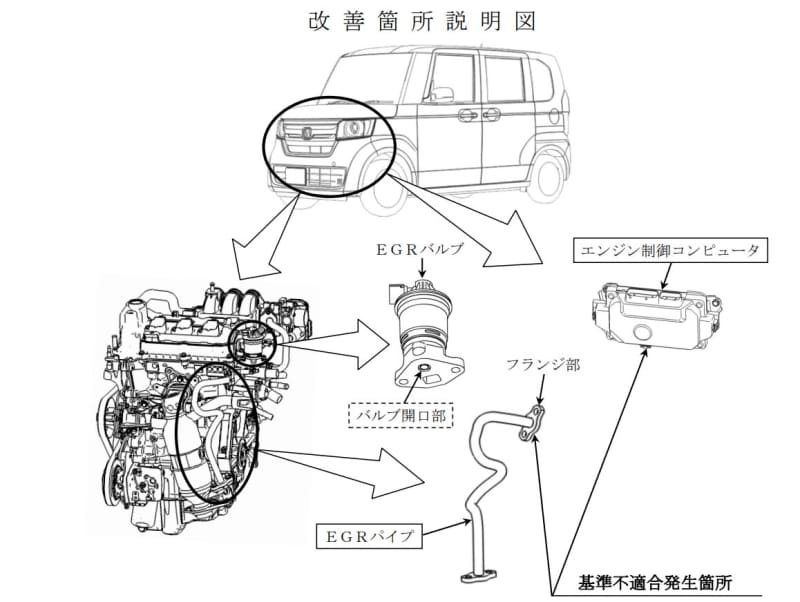 改善箇所説明図

EGRバルブ

エンジン制御コンピュータ

フランジ部

バルブ開口部

EGRパイプ

基準不適合発生箇所