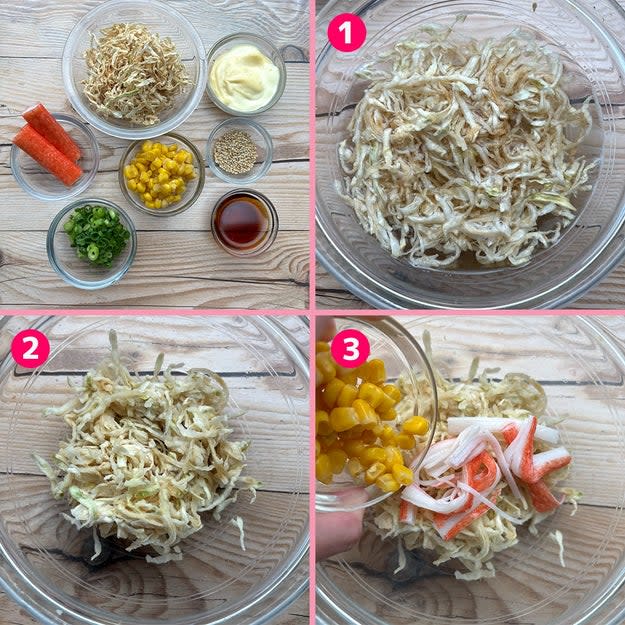 1

2

3