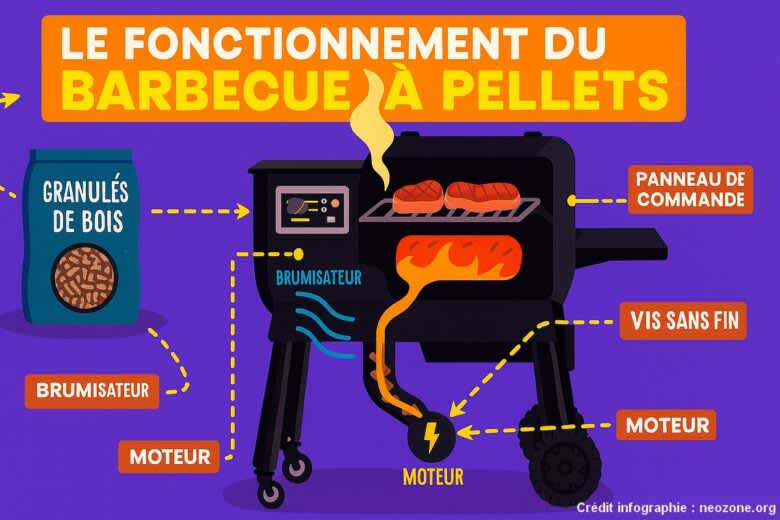 LE FONCTIONNEMENT DU BARBECUE À PELLETS

GRANULÉS DE BOIS

PANNEAU DE COMMANDE

BRUMISATEUR

VIS SANS FIN

BRUMISATEUR

MOTEUR

MOTEUR

MOTEUR

Crédit infographie : neozone.org