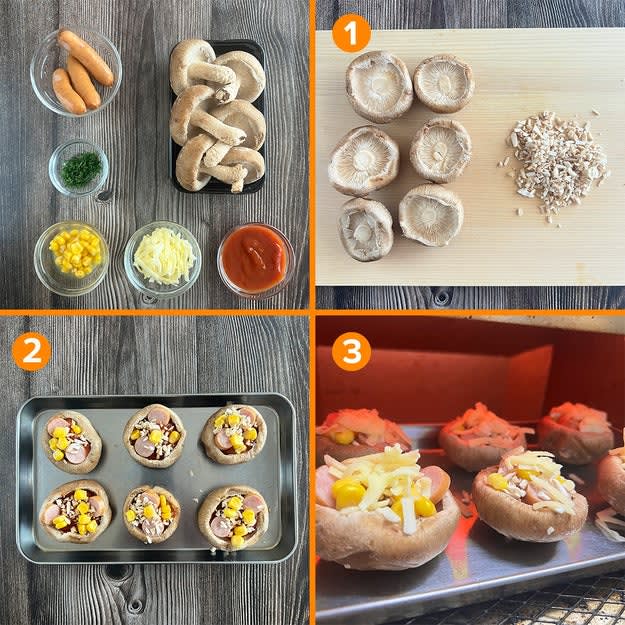 1

2

3