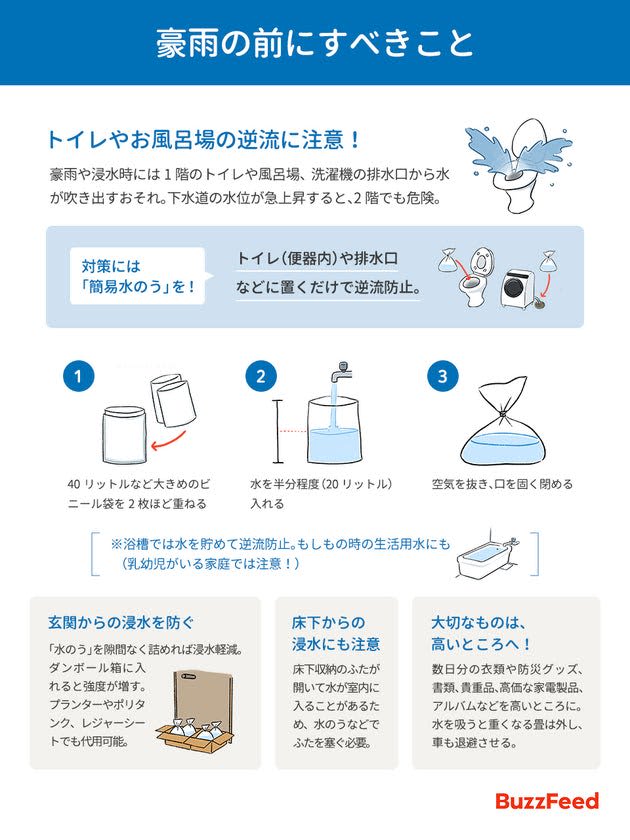 豪雨の前にすべきこと

トイレやお風呂場の逆流に注意！

豪雨や浸水時には1階のトイレや風呂場、洗濯機の排水口から水が吹き出すおそれ。下水道の水位が急上昇すると、2階でも危険。

対策には「簡易水のう」を！

トイレ（便器内）や排水口などに置くだけで逆流防止。

1

40リットルなど大きめのビニール袋を2枚ほど重ねる

2

水を半分程度（20リットル）入れる

3

空気を抜き、口を固く閉める

※浴槽では水を貯めて逆流防止。もしもの時の生活用水にも（乳幼児がいる家庭では注意！）

玄関からの浸水を防ぐ

「水のう」を隙間なく詰めれば浸水軽減。ダンボール箱に入れると強度が増す。プランターやポリタンク、レジャーシートでも代用可能。

床下からの浸水にも注意

床下収納のふたが開いて水が室内に入ることがあるため、水のうなどでふたを塞ぐ必要。

大切なものは、高いところへ！

数日分の衣類や防災グッズ、書類、貴重品、高価な家電製品、アルバムなどを高いところに。水を吸うと重くなる畳は外し、車も退避させる。

BuzzFeed