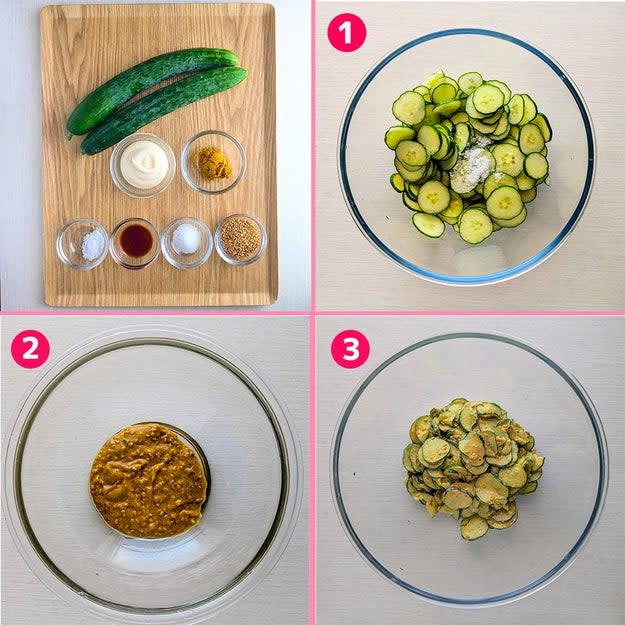 1

2

3