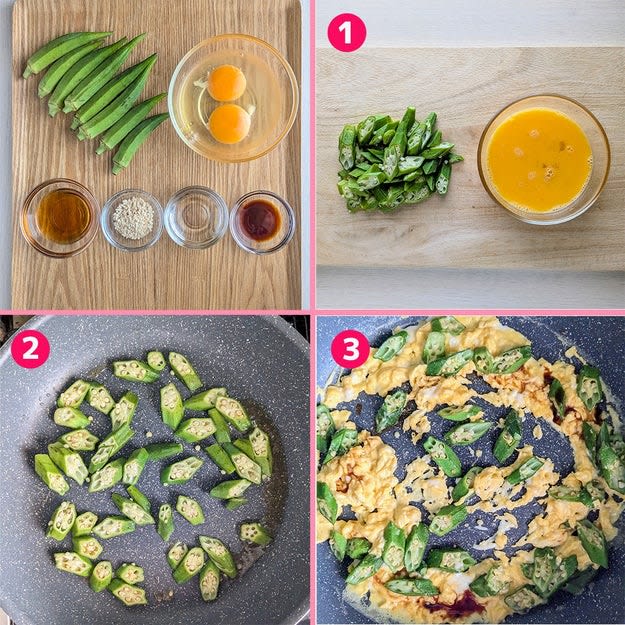 1

2

3