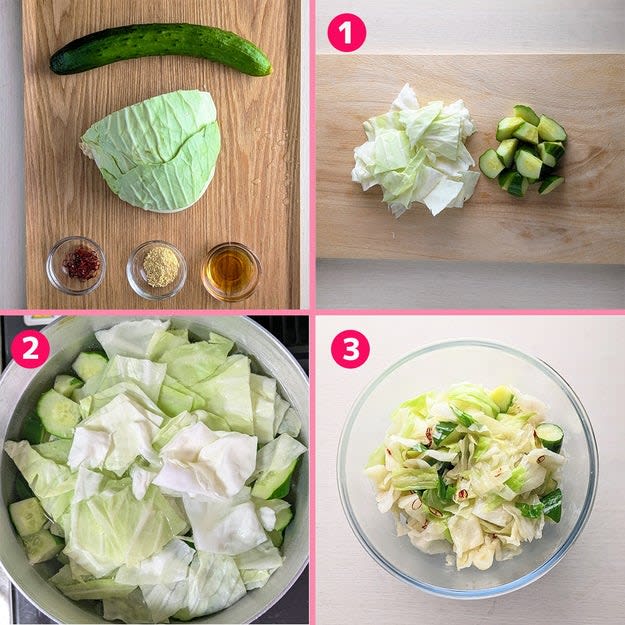 1

2

3