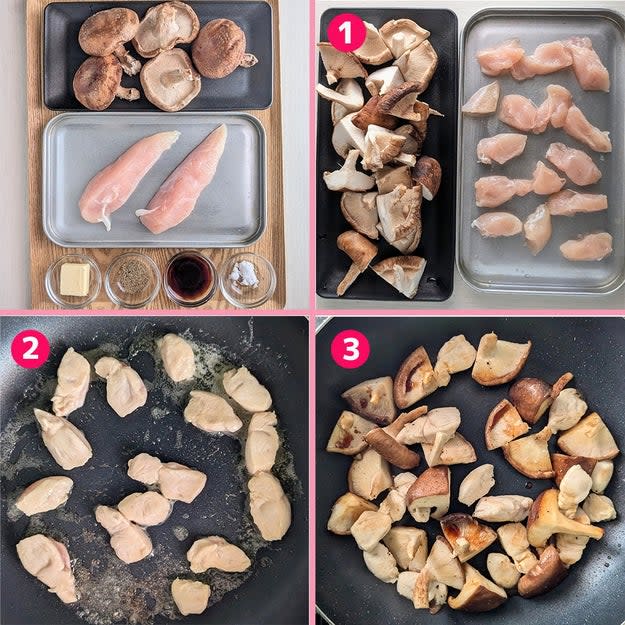 1

2

3