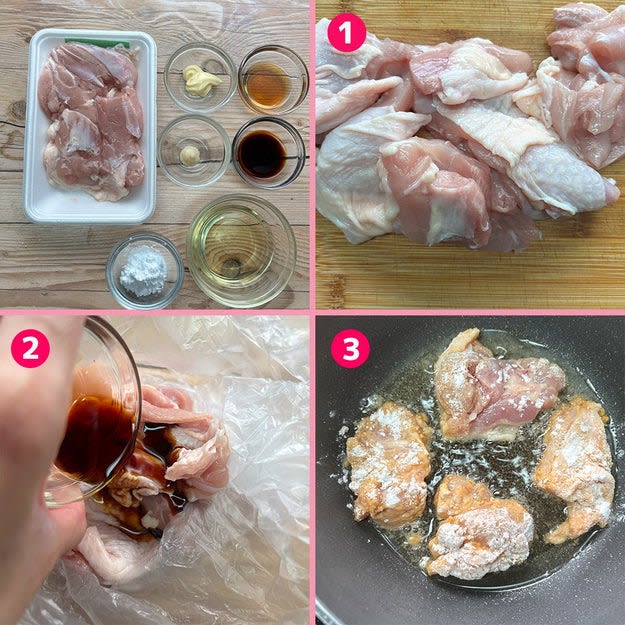 1
2
3