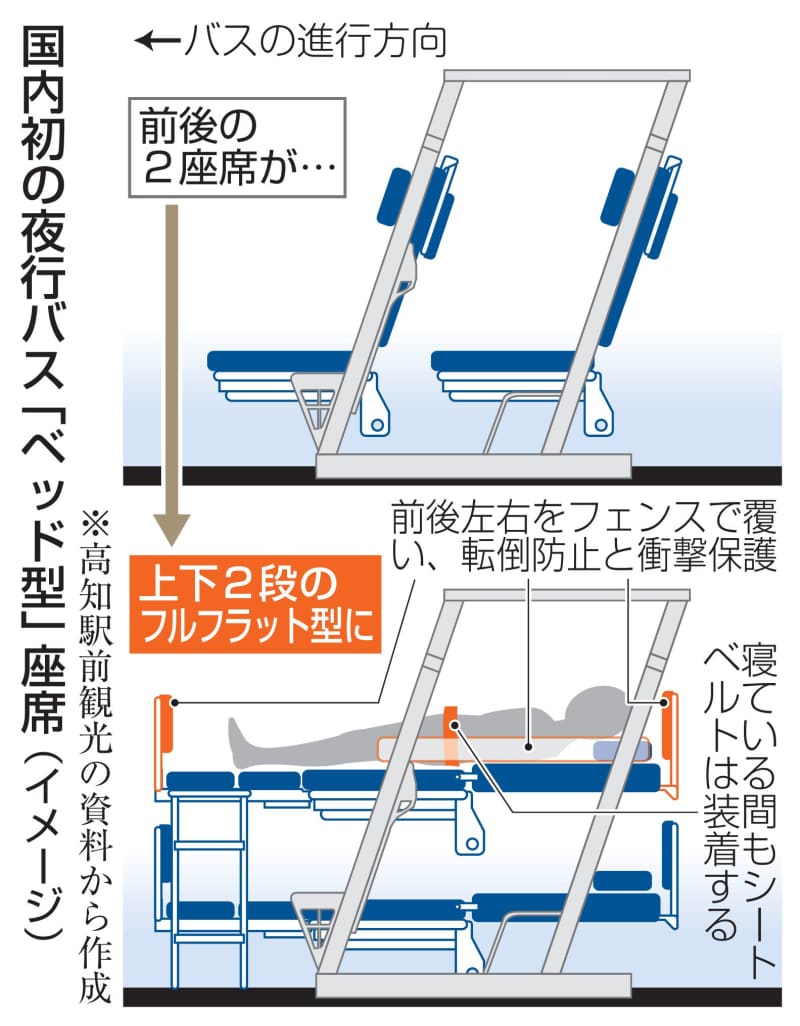 国内初の夜行バス「ベッド型」座席（イメージ）

※高知駅前観光の資料から作成

←バスの進行方向

前後の２座席が…

上下２段のフルフラット型に

前後左右をフェンスで覆い、転倒防止と衝撃保護

寝ている間もシートベルトは装着する