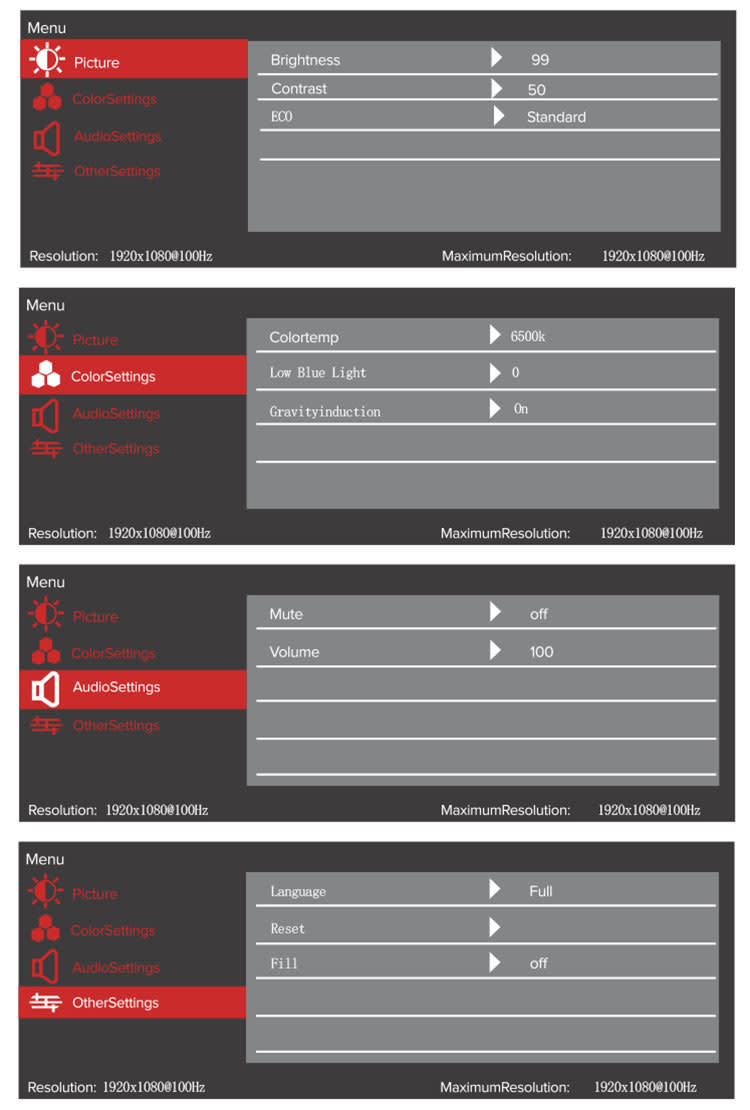 Menu
Picture
ColorSettings
AudioSettings
OtherSettings

Brightness 99
Contrast 50
ECO Standard

Resolution: 1920x1080@100Hz
MaximumResolution: 1920x1080@100Hz

Menu
Picture
ColorSettings
AudioSettings
OtherSettings

Colortemp 6500k
Low Blue Light 0
Gravityinduction On

Resolution: 1920x1080@100Hz
MaximumResolution: 1920x1080@100Hz

Menu
Picture
ColorSettings
AudioSettings
OtherSettings

Mute off
Volume 100

Resolution: 1920x1080@100Hz
MaximumResolution: 1920x1080@100Hz

Menu
Picture
ColorSettings
AudioSettings
OtherSettings

Language Full
Reset
Fill off

Resolution: 1920x1080@100Hz
MaximumResolution: 1920x1080@100Hz