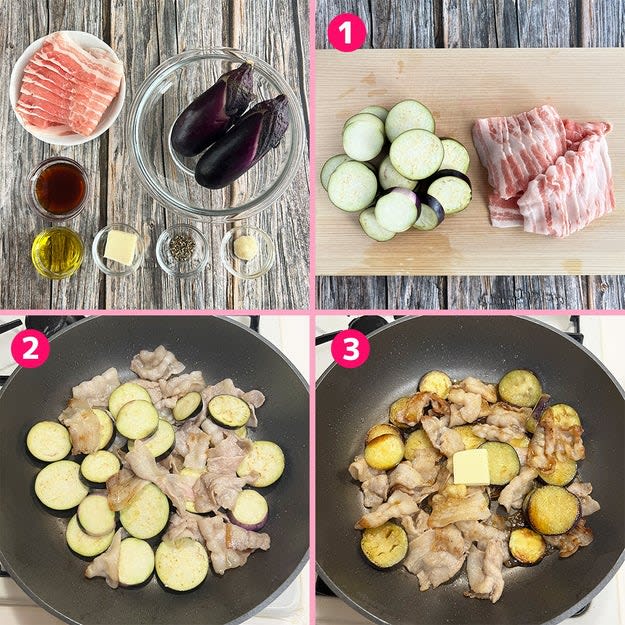 1

2

3