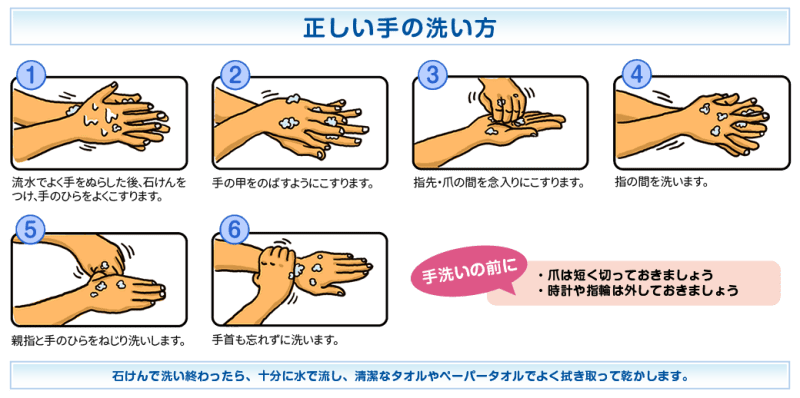 正しい手の洗い方

1
流水でよく手をぬらした後、石けんをつけ、手のひらをよくこすります。

2
手の甲をのばすようにこすります。

3
指先・爪の間を念入りにこすります。

4
指の間を洗います。

5
親指と手のひらをねじり洗いします。

6
手首も忘れずに洗います。

手洗いの前に
・爪は短く切っておきましょう
・時計や指輪は外しておきましょう

石けんで洗い終わったら、十分に水で流し、清潔なタオルやペーパータオルでよく拭き取って乾かします。