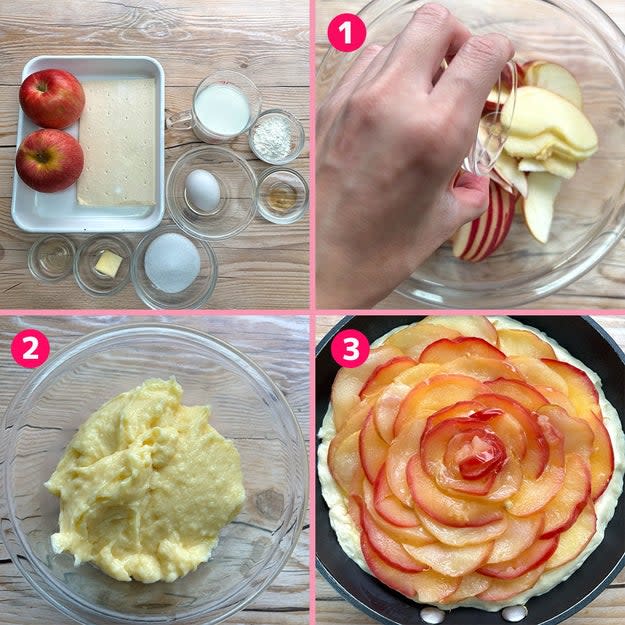 1

2

3