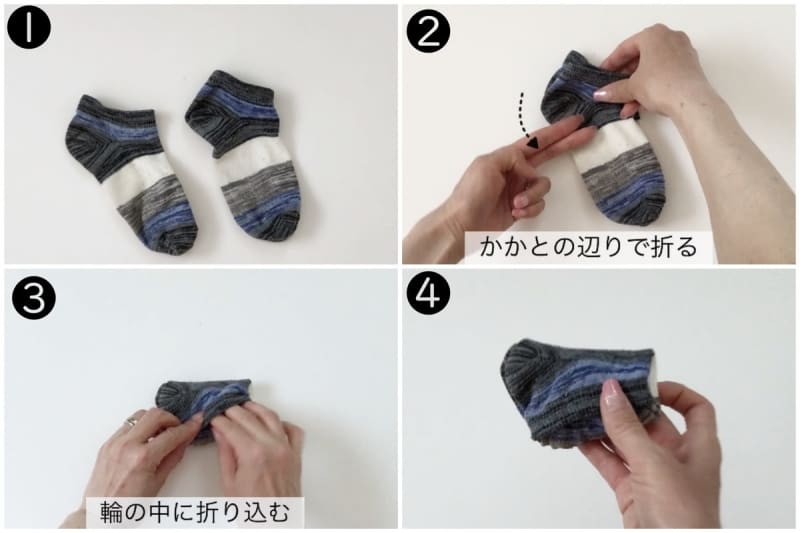 1

2

かかとの辺りで折る

3

輪の中に折り込む

4