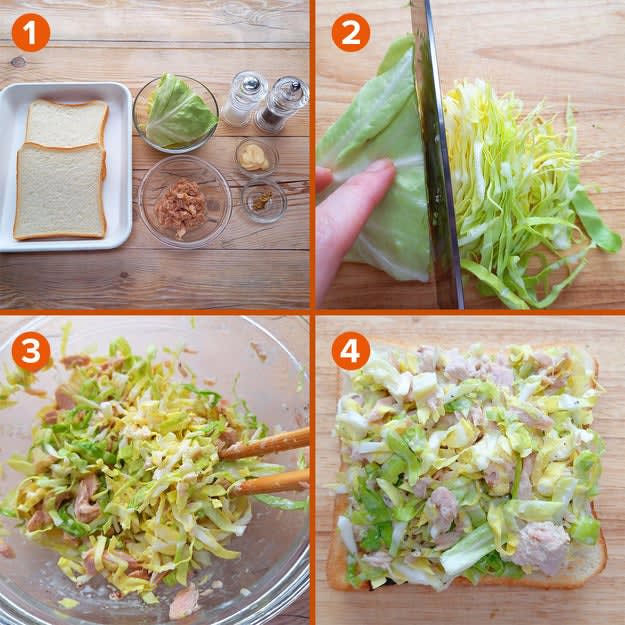 1

2

3

4