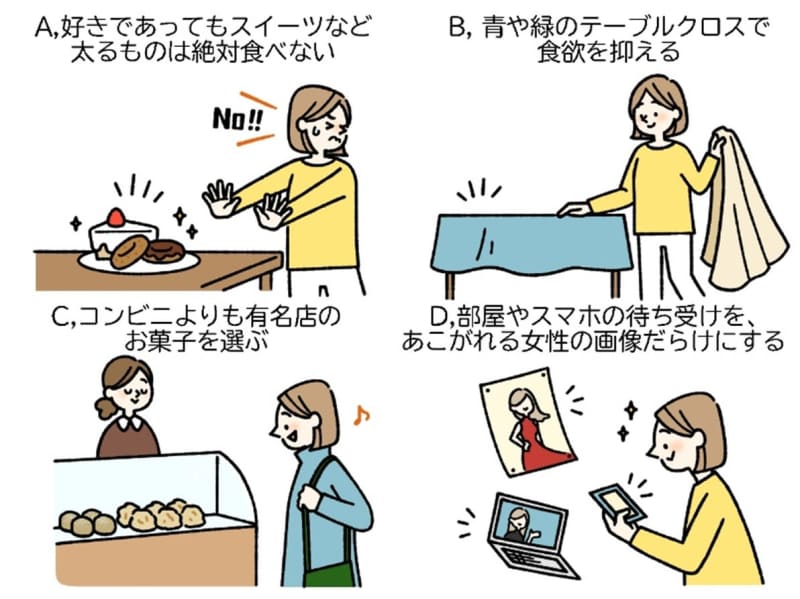 A,好きであってもスイーツなど太るものは絶対食べない

No!!

B, 青や緑のテーブルクロスで食欲を抑える

C,コンビニよりも有名店のお菓子を選ぶ

D,部屋やスマホの待ち受けを、あこがれる女性の画像だらけにする