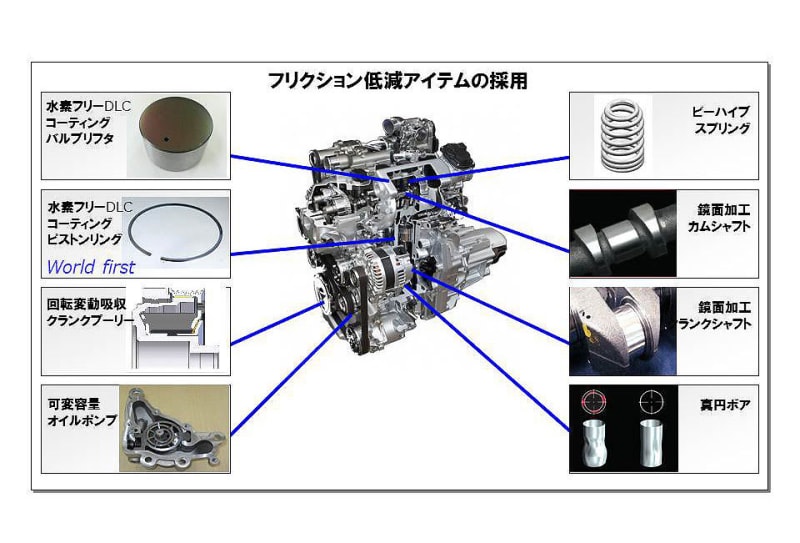 フリクション低減アイテムの採用

水素フリーDLC
コーティング
バルブリフタ

水素フリーDLC
コーティング
ピストンリング
World first

回転変動吸収
クランクプーリー

可変容量
オイルポンプ

ビーハイブ
スプリング

鏡面加工
カムシャフト

鏡面加工
クランクシャフト

真円ボア